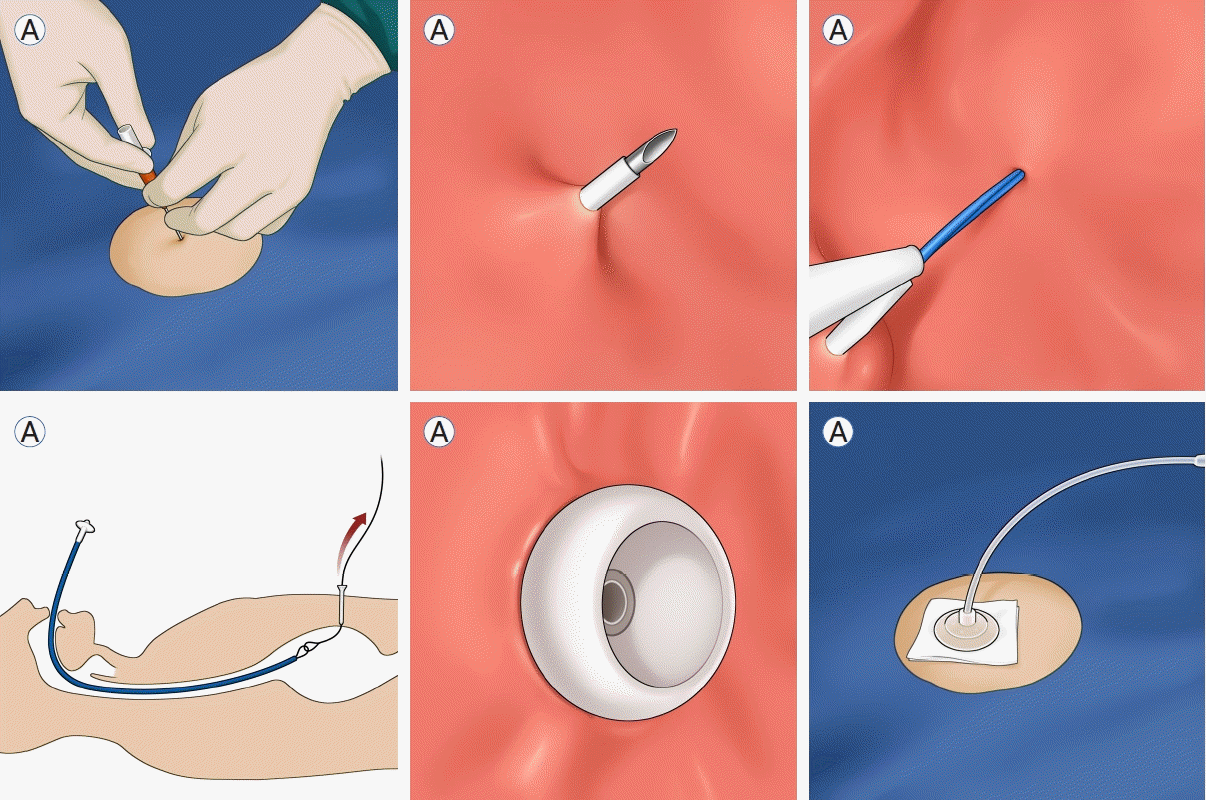 A

A

A

A

A

A