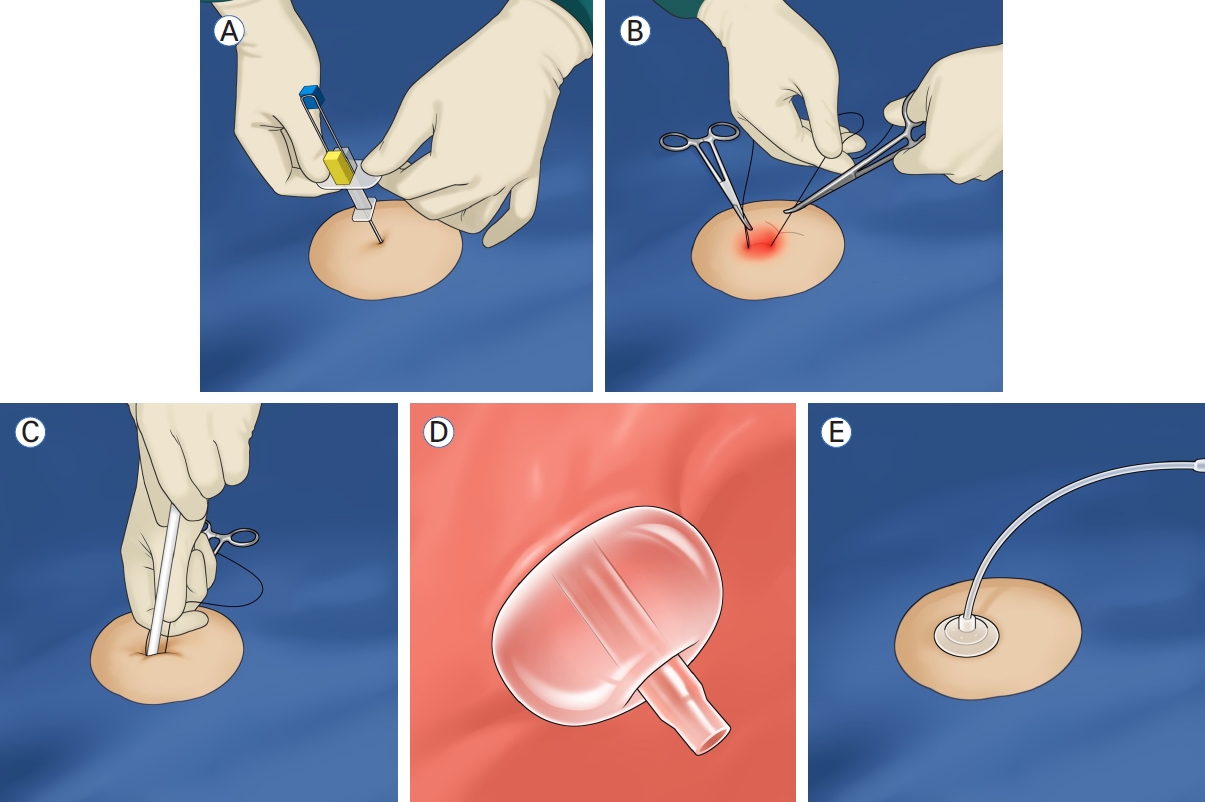 A

B

C

D

E